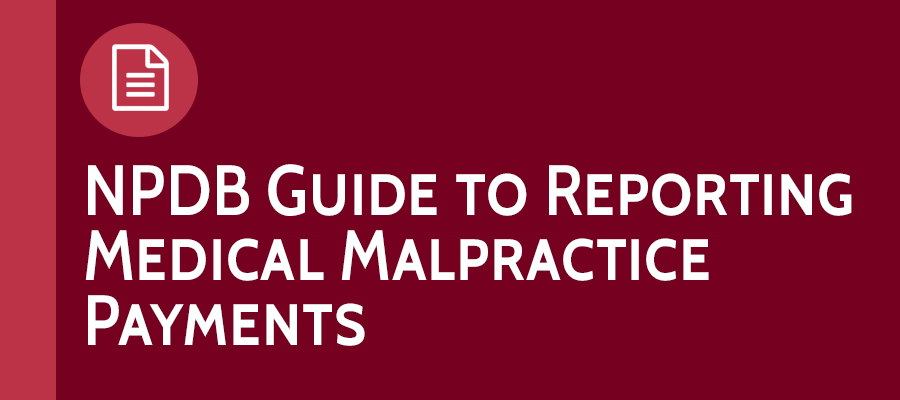 NPDB Guide to Reporting Medical Malpractice Payments